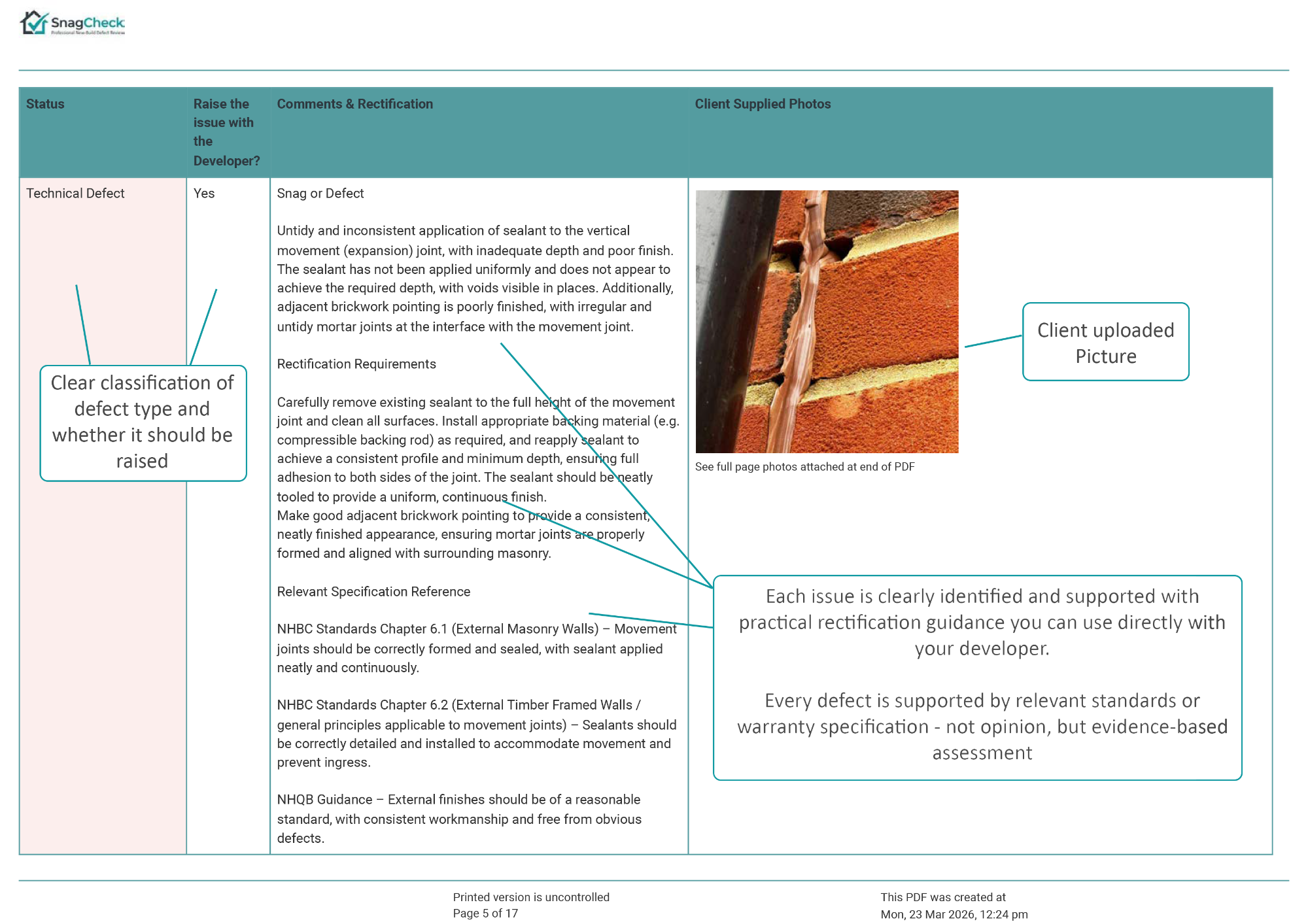 SnagCheck
Professional New Build Defect Review

| Status | Raise the issue with the Developer? | Comments & Rectification | Client Supplied Photos |
|---|---|---|---|
| Technical Defect | Yes | Snag or Defect<br><br>Untidy and inconsistent application of sealant to the vertical movement (expansion) joint, with inadequate depth and poor finish. The sealant has not been applied uniformly and does not appear to achieve the required depth, with voids visible in places. Additionally, adjacent brickwork pointing is poorly finished, with irregular and untidy mortar joints at the interface with the movement joint.<br><br>Rectification Requirements<br><br>Carefully remove existing sealant to the full height of the movement joint and clean all surfaces. Install appropriate backing material (e.g. compressible backing rod) as required, and reapply sealant to achieve a consistent profile and minimum depth, ensuring full adhesion to both sides of the joint. The sealant should be neatly tooled to provide a uniform, continuous finish.<br>Make good adjacent brickwork pointing to provide a consistent, neatly finished appearance, ensuring mortar joints are properly formed and aligned with surrounding masonry.<br><br>Relevant Specification Reference<br><br>NHBC Standards Chapter 6.1 (External Masonry Walls) – Movement joints should be correctly formed and sealed, with sealant applied neatly and continuously.<br><br>NHBC Standards Chapter 6.2 (External Timber Framed Walls / general principles applicable to movement joints) – Sealants should be correctly detailed and installed to accommodate movement and prevent ingress.<br><br>NHQB Guidance – External finishes should be of a reasonable standard, with consistent workmanship and free from obvious defects. | See full page photos attached at end of PDF |

Clear classification of defect type and whether it should be raised

Client uploaded Picture

Each issue is clearly identified and supported with practical rectification guidance you can use directly with your developer.

Every defect is supported by relevant standards or warranty specification - not opinion, but evidence-based assessment

Printed version is uncontrolled
Page 5 of 17

This PDF was created at
Mon, 23 Mar 2026, 12:24 pm